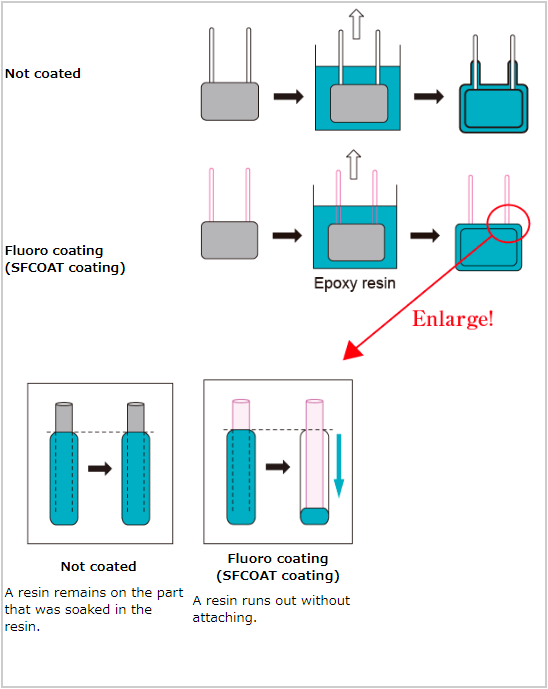 Not coated

Fluoro coating
(SFCOAT coating)

Epoxy resin

Enlarge!

Not coated

A resin remains on the part that was soaked in the resin.

Fluoro coating
(SFCOAT coating)

A resin runs out without attaching.